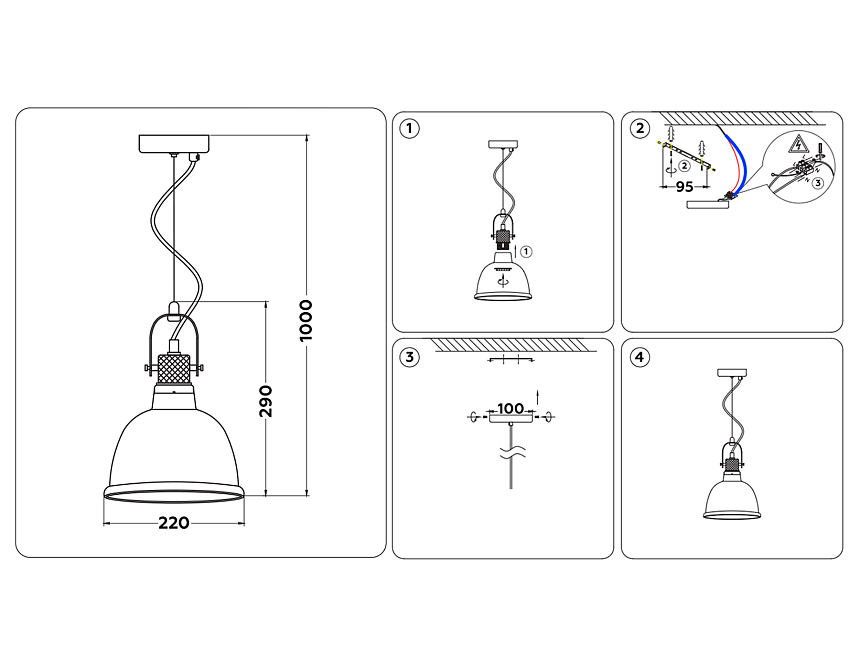 1000

290

220

1

1

2

2

95

3

3

100

4